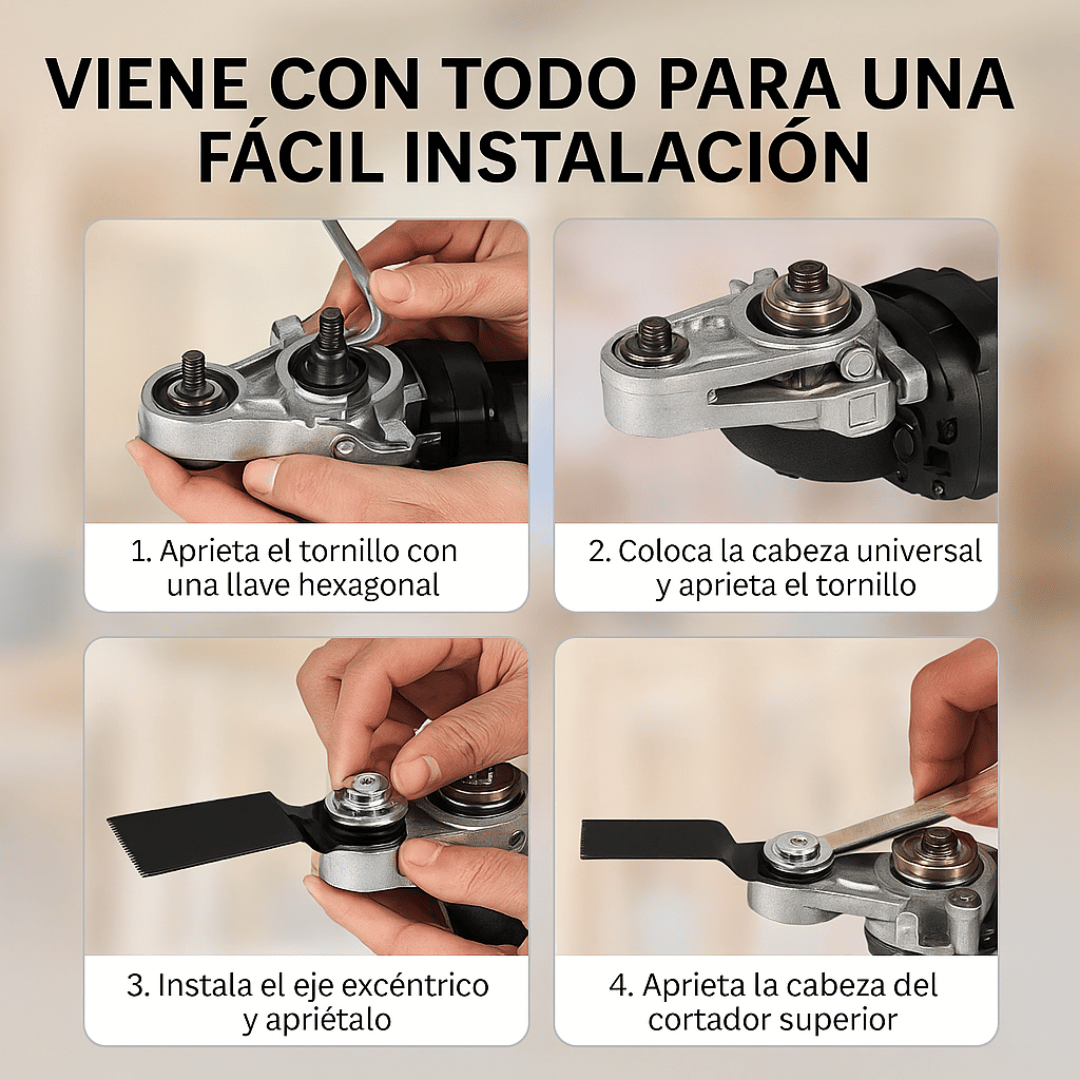 VIENE CON TODO PARA UNA FÁCIL INSTALACIÓN

1. Aprieta el tornillo con una llave hexagonal

2. Coloca la cabeza universal y aprieta el tornillo

3. Instala el eje excéntrico y apriétalo

4. Aprieta la cabeza del cortador superior